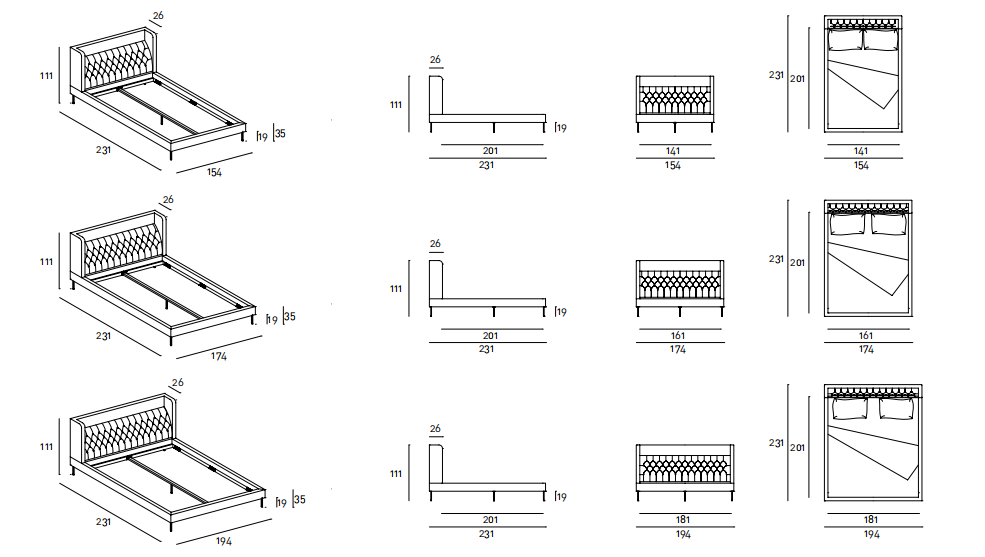 26
111
19
35
231
154

26
111
19
201
231

141
154

231
201
141
154

26
111
19
35
231
174

26
111
19
201
231

161
174

231
201
161
174

26
111
19
35
231
194

26
111
19
201
231

181
194

231
201
181
194