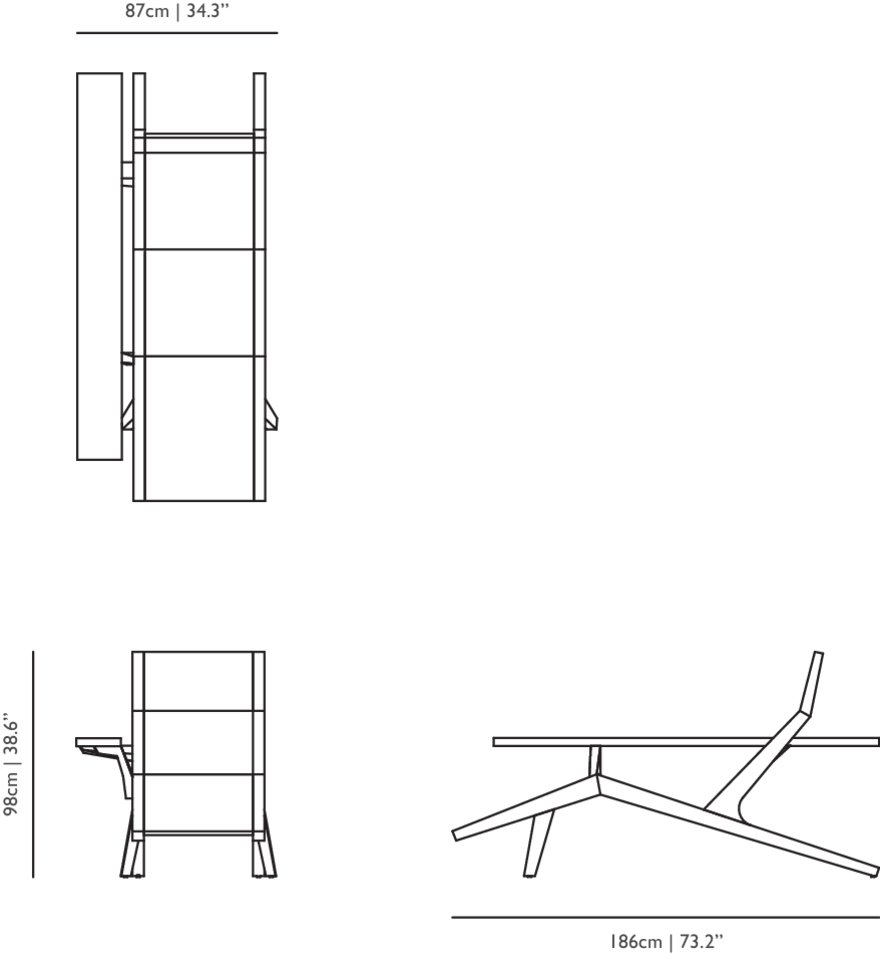 87cm | 34.3"

98cm | 38.6"

186cm | 73.2"