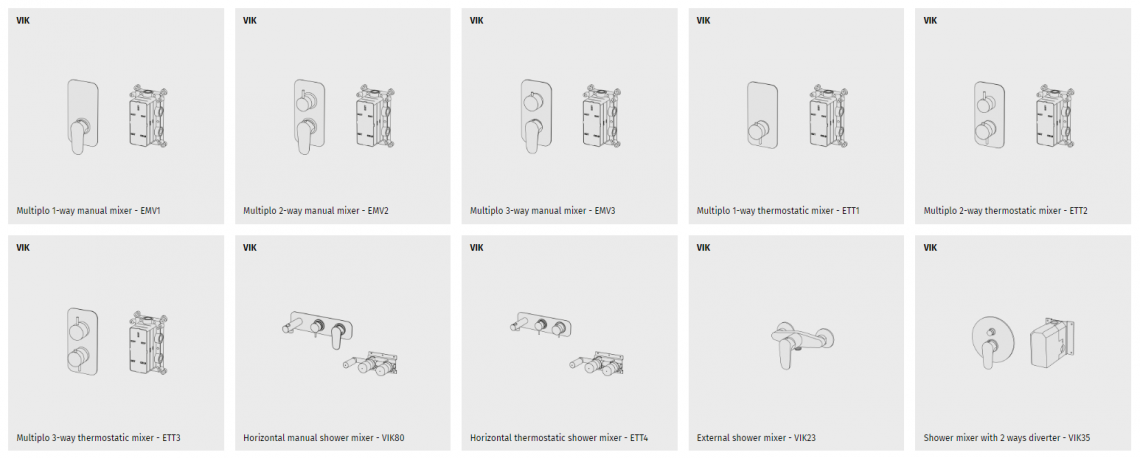 VIK

Multiplo 1-way manual mixer - EMV1

VIK

Multiplo 2-way manual mixer - EMV2

VIK

Multiplo 3-way manual mixer - EMV3

VIK

Multiplo 1-way thermostatic mixer - ETT1

VIK

Multiplo 2-way thermostatic mixer - ETT2

VIK

Multiplo 3-way thermostatic mixer - ETT3

VIK

Horizontal manual shower mixer - VIK80

VIK

Horizontal thermostatic shower mixer - ETT4

VIK

External shower mixer - VIK23

VIK

Shower mixer with 2 ways diverter - VIK35